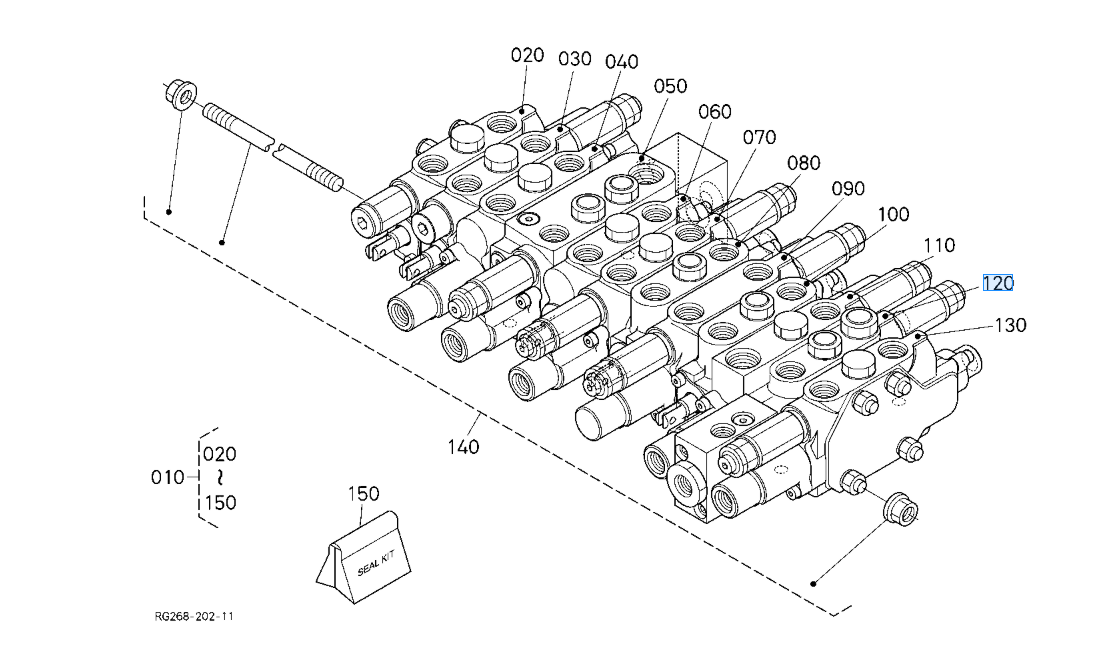 020
030
040
050
060
070
080
090
100
110
120
130
140
010
020
~
150
150
SEAL KIT
RG268-202-11