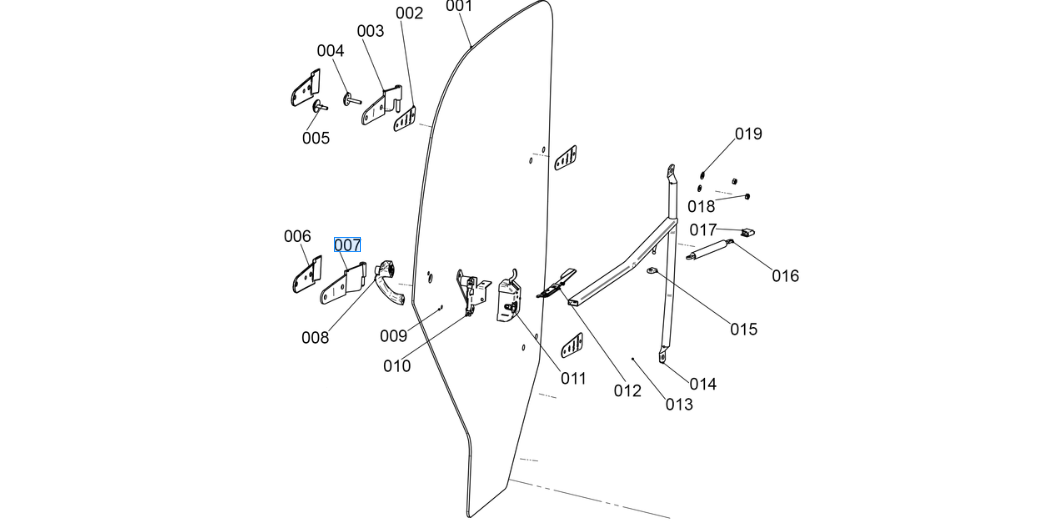 001
002
003
004
005
006
007
008
009
010
011
012
013
014
015
016
017
018
019