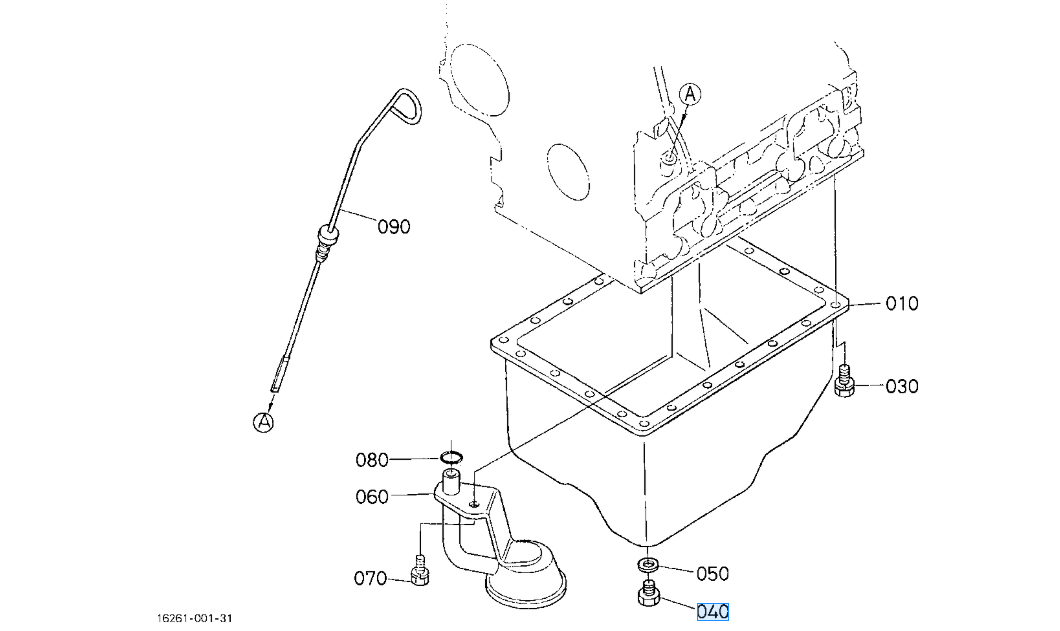 A
090
010
030
A
080
060
070
050
040
16261-001-31