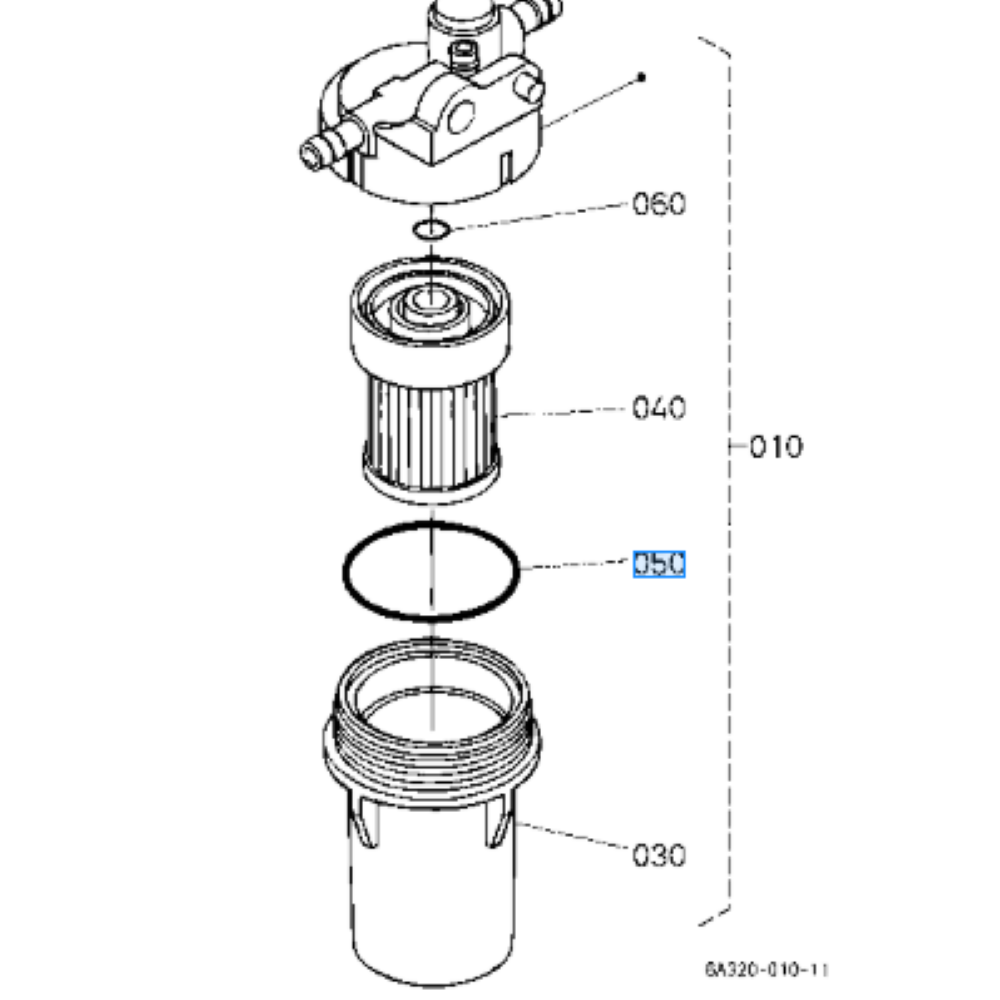 060

040

010

050

030

6A320-010-11